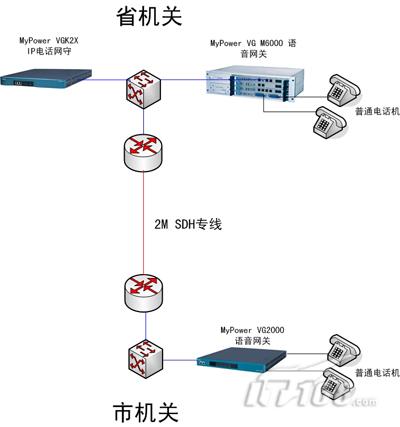 省机关

MyPower VGK2X
IP电话网守

MyPower VG M6000 语音网关

普通电话机

2M SDH专线

MyPower VG2000
语音网关

普通电话机

IT168.com

市机关